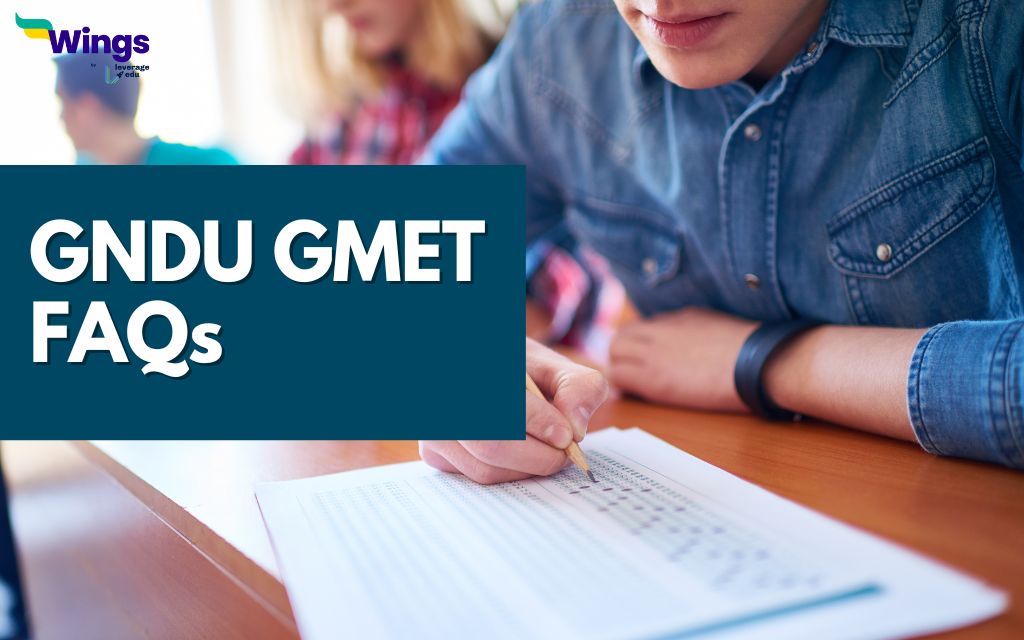 Wings
by leverage edu

GNDU GMET FAQs