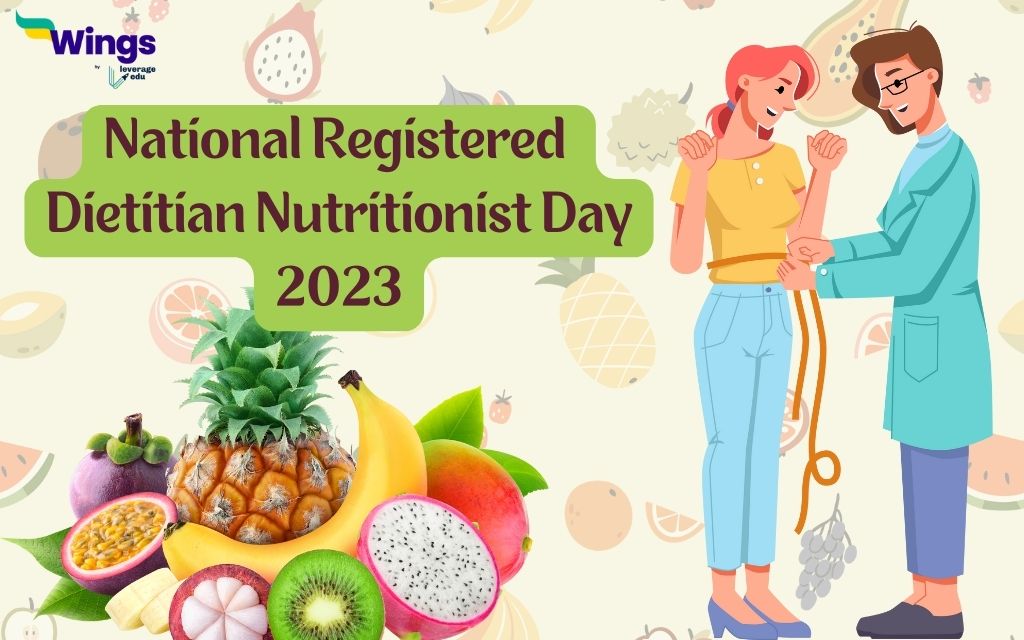 Wings
by leverage edu

National Registered Dietitian Nutritionist Day 2023