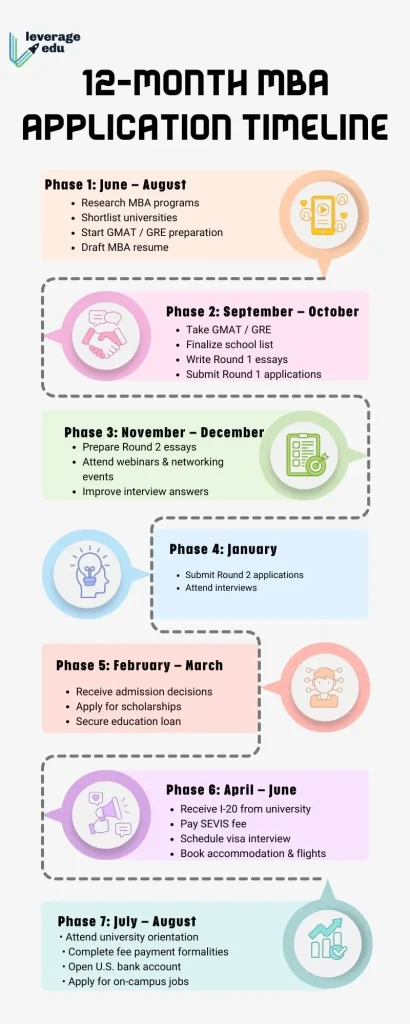 leverage edu

12-MONTH MBA APPLICATION TIMELINE

Phase 1: June – August
- Research MBA programs
- Shortlist universities
- Start GMAT / GRE preparation
- Draft MBA resume

Phase 2: September – October
- Take GMAT / GRE
- Finalize school list
- Write Round 1 essays
- Submit Round 1 applications

Phase 3: November – December
- Prepare Round 2 essays
- Attend webinars & networking events
- Improve interview answers

Phase 4: January
- Submit Round 2 applications
- Attend interviews

Phase 5: February – March
- Receive admission decisions
- Apply for scholarships
- Secure education loan

Phase 6: April – June
- Receive I-20 from university
- Pay SEVIS fee
- Schedule visa interview
- Book accommodation & flights

Phase 7: July – August
- Attend university orientation
- Complete fee payment formalities
- Open U.S. bank account
- Apply for on-campus jobs