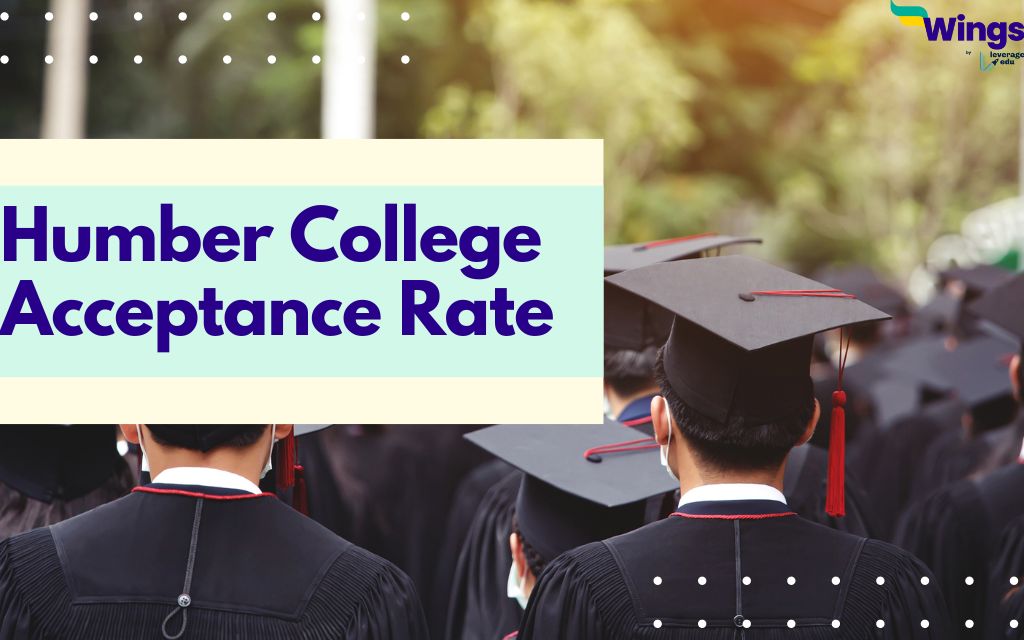 Wings
by leverage edu

Humber College Acceptance Rate