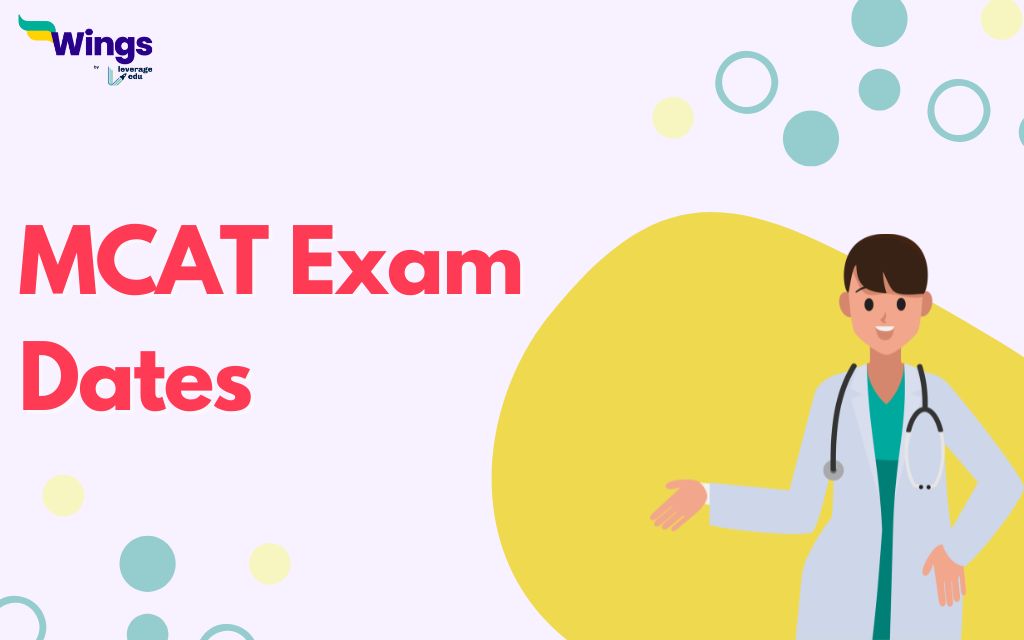 Wings
by leverage edu

MCAT Exam Dates