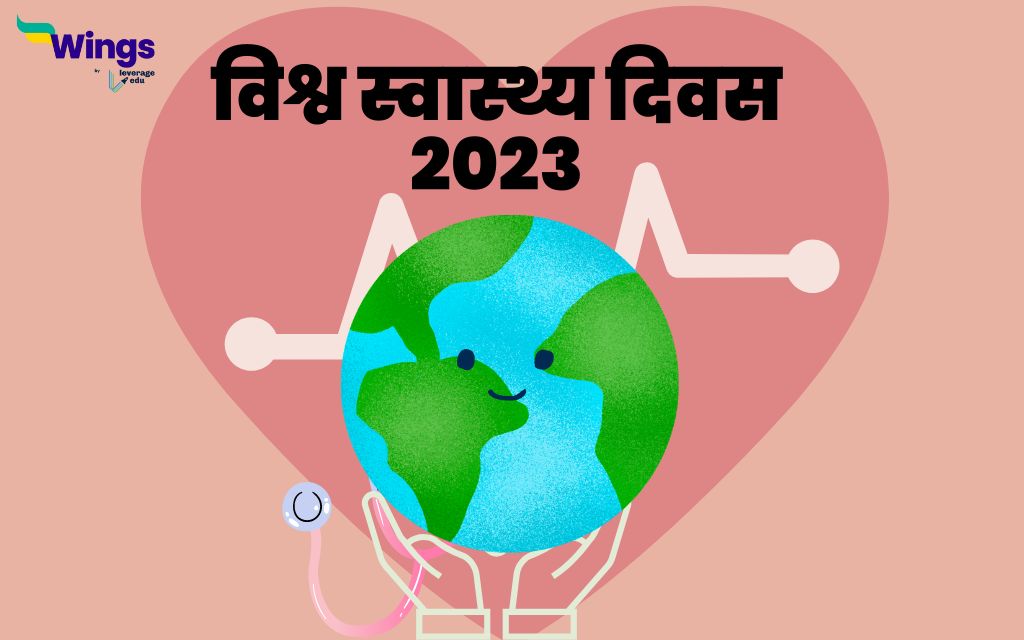 Wings
by leverage edu

विश्व स्वास्थ्य दिवस 2023