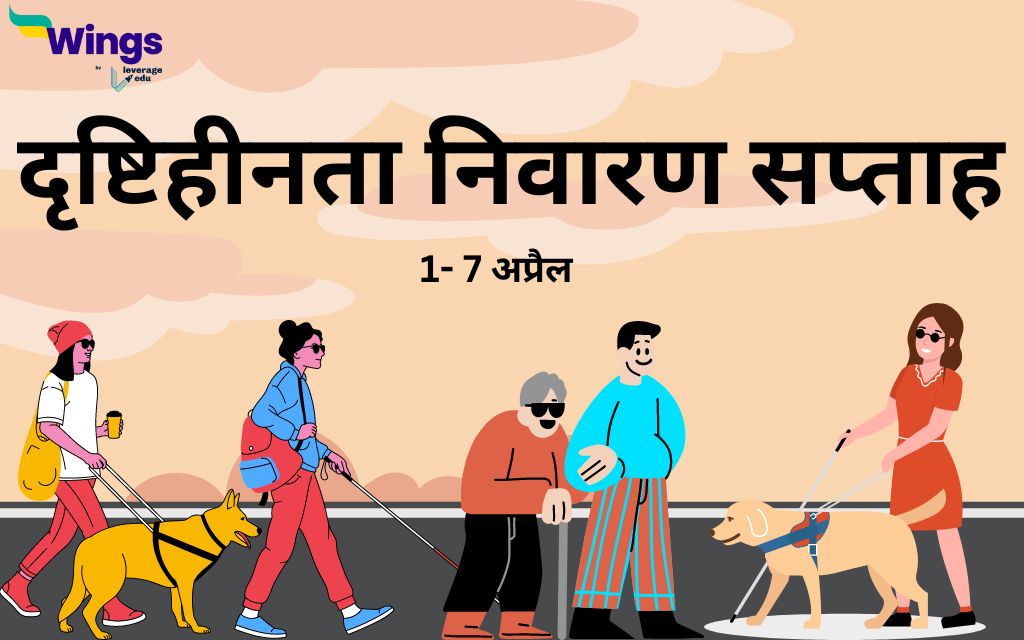 Wings
by leverage edu

दृष्टिहीनता निवारण सप्ताह

1- 7 अप्रैल