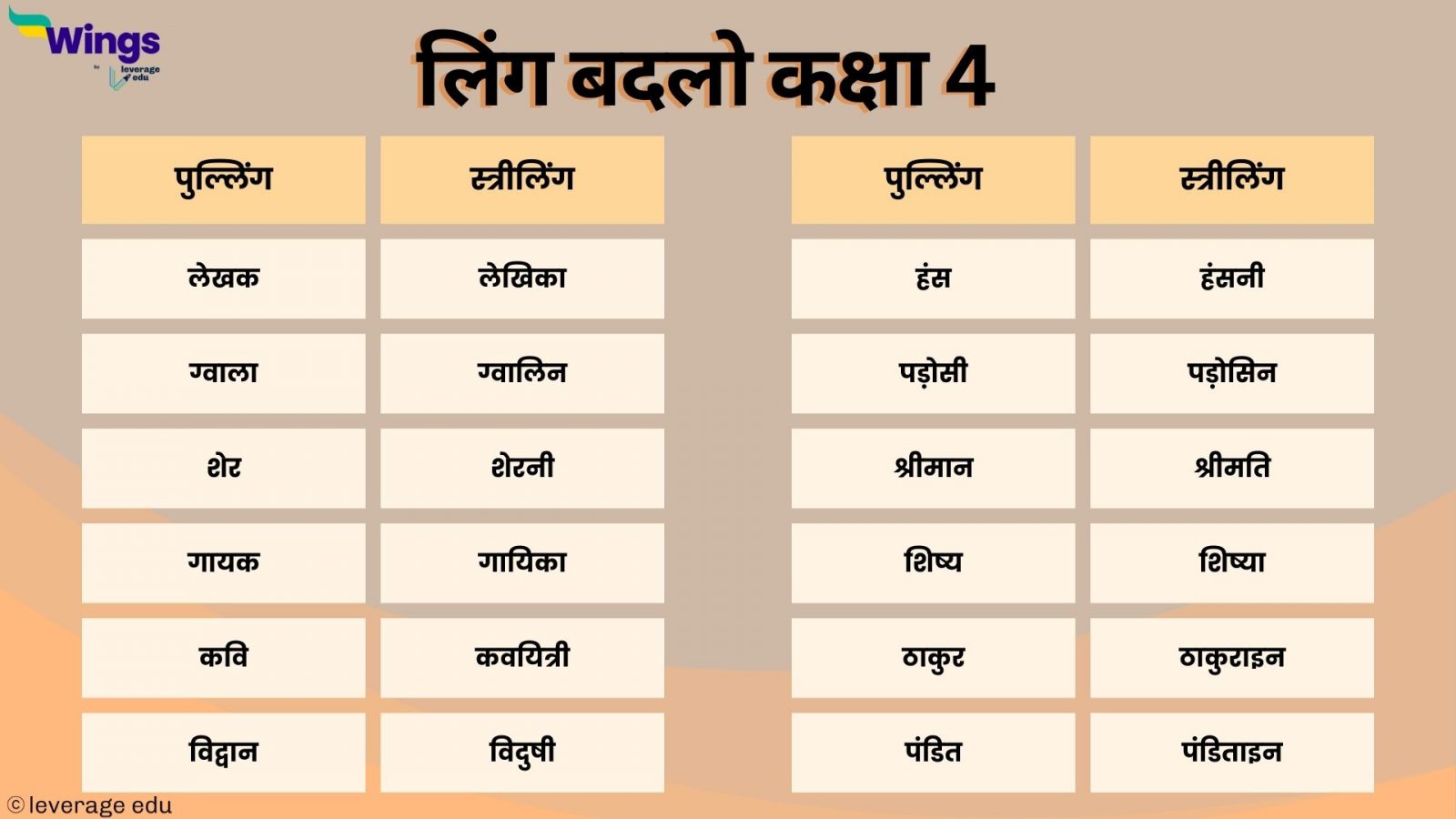 Wings
by leverage edu

लिंग बदलो कक्षा 4

| पुल्लिंग | स्त्रीलिंग |
|---|---|
| लेखक | लेखिका |
| ग्वाला | ग्वालिन |
| शेर | शेरनी |
| गायक | गायिका |
| कवि | कवयित्री |
| विद्वान | विदुषी |

| पुल्लिंग | स्त्रीलिंग |
|---|---|
| हंस | हंसनी |
| पड़ोसी | पड़ोसिन |
| श्रीमान | श्रीमति |
| शिष्य | शिष्या |
| ठाकुर | ठाकुराइन |
| पंडित | पंडिताइन |

© leverage edu