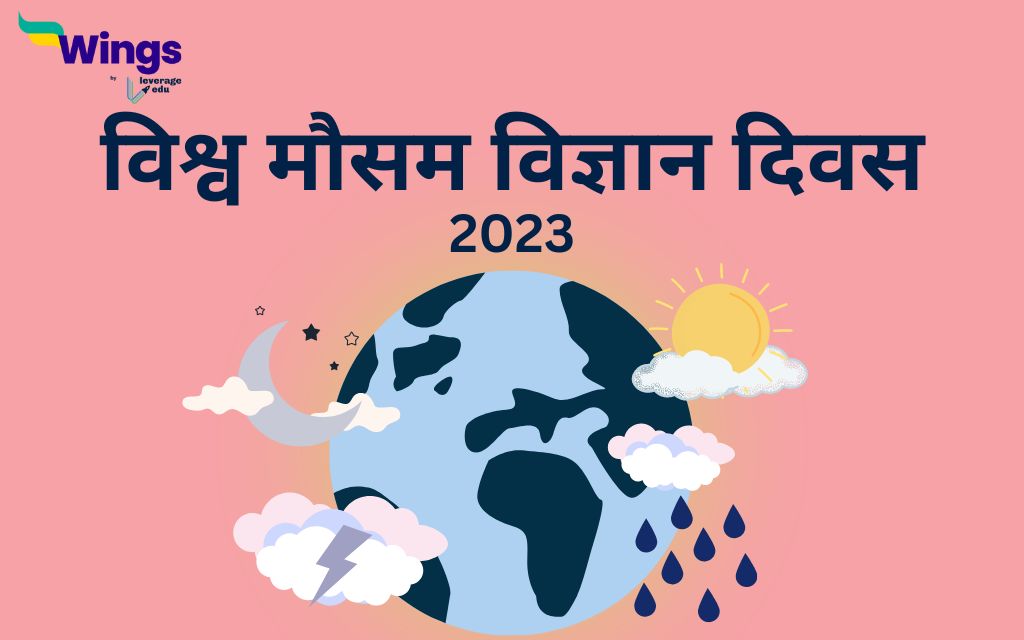 Wings
by leverage edu

विश्व मौसम विज्ञान दिवस
2023