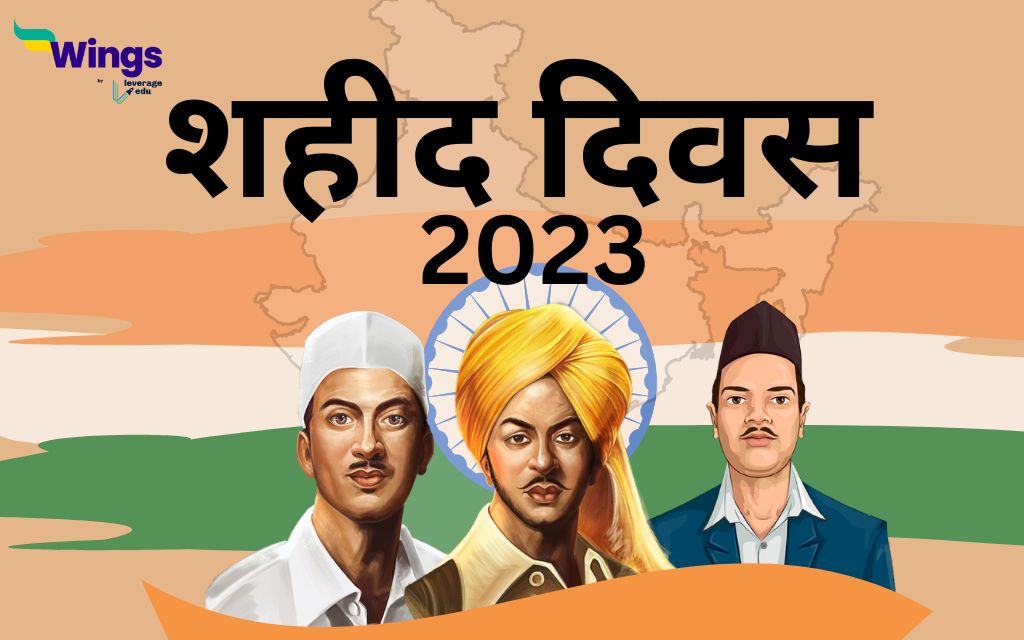 Wings
by leverage edu

शहीद दिवस
2023