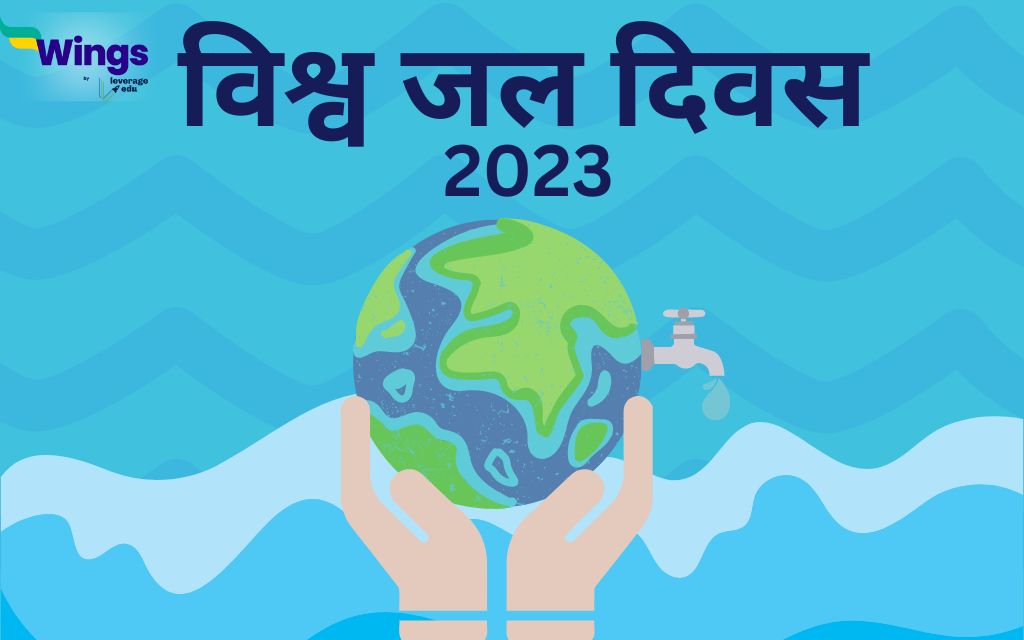 Wings
by leverage edu

विश्व जल दिवस
2023