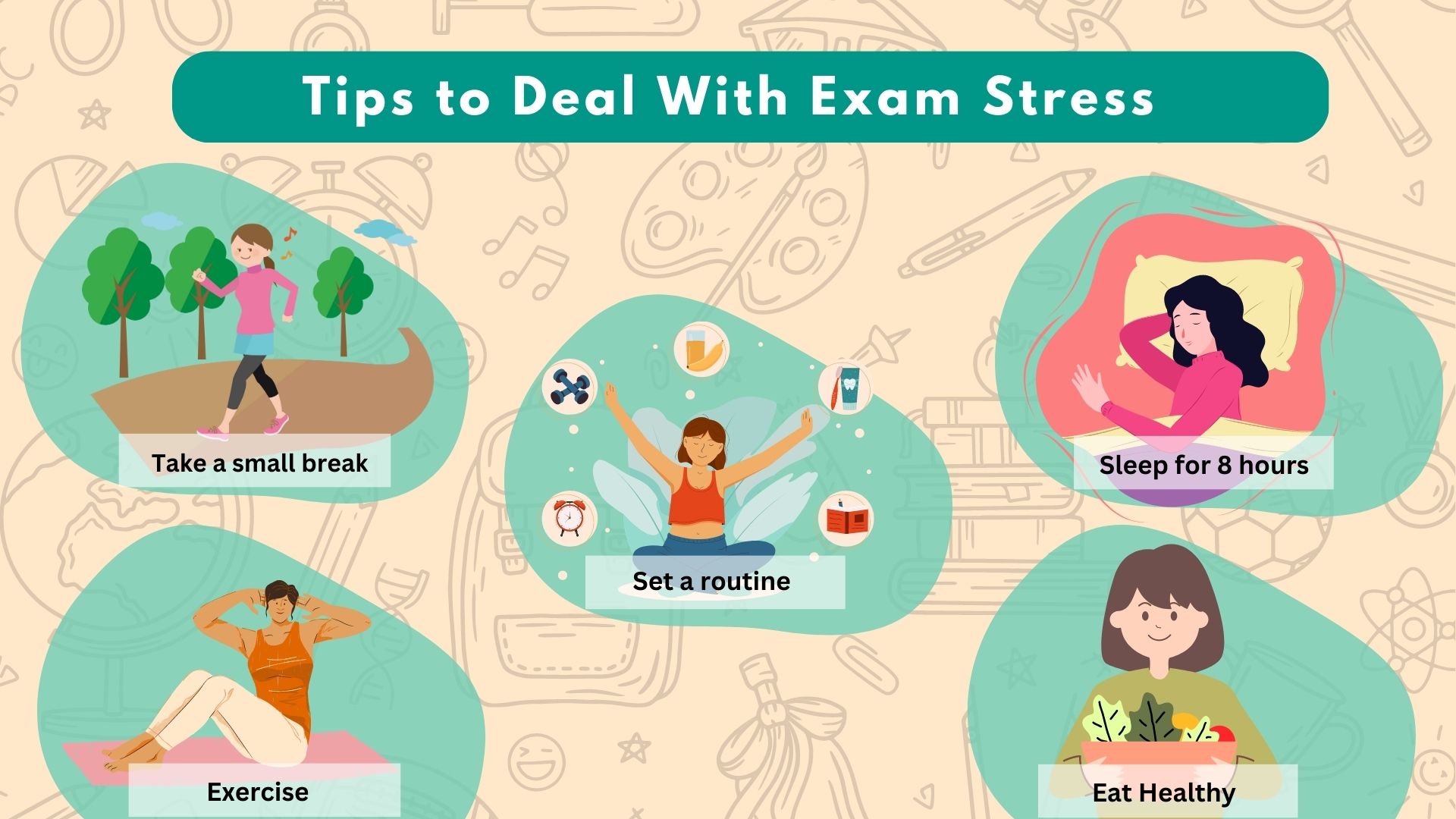 Tips to Deal With Exam Stress

Take a small break

Set a routine

Sleep for 8 hours

Exercise

Eat Healthy