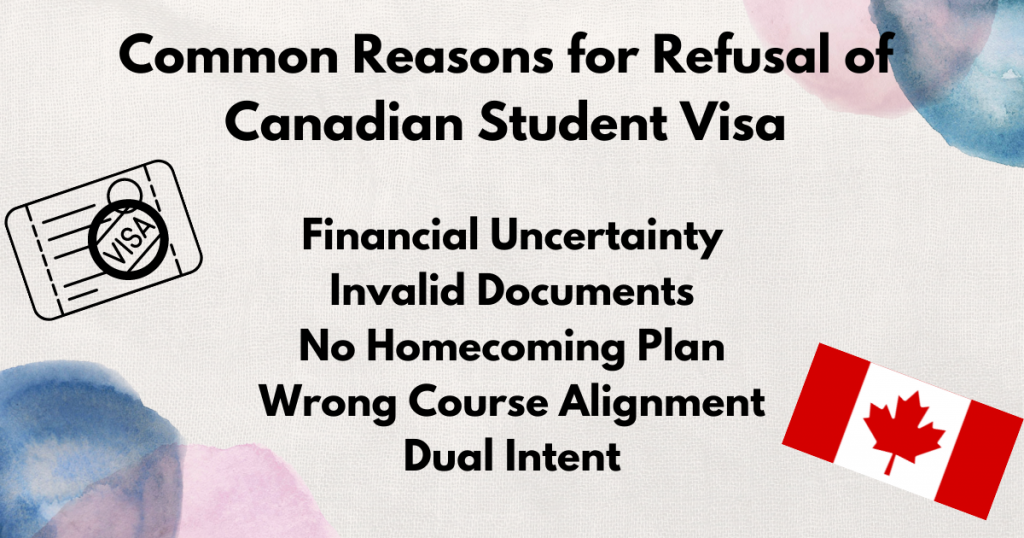 Common Reasons for Refusal of Canadian Student Visa

VISA

Financial Uncertainty
Invalid Documents
No Homecoming Plan
Wrong Course Alignment
Dual Intent